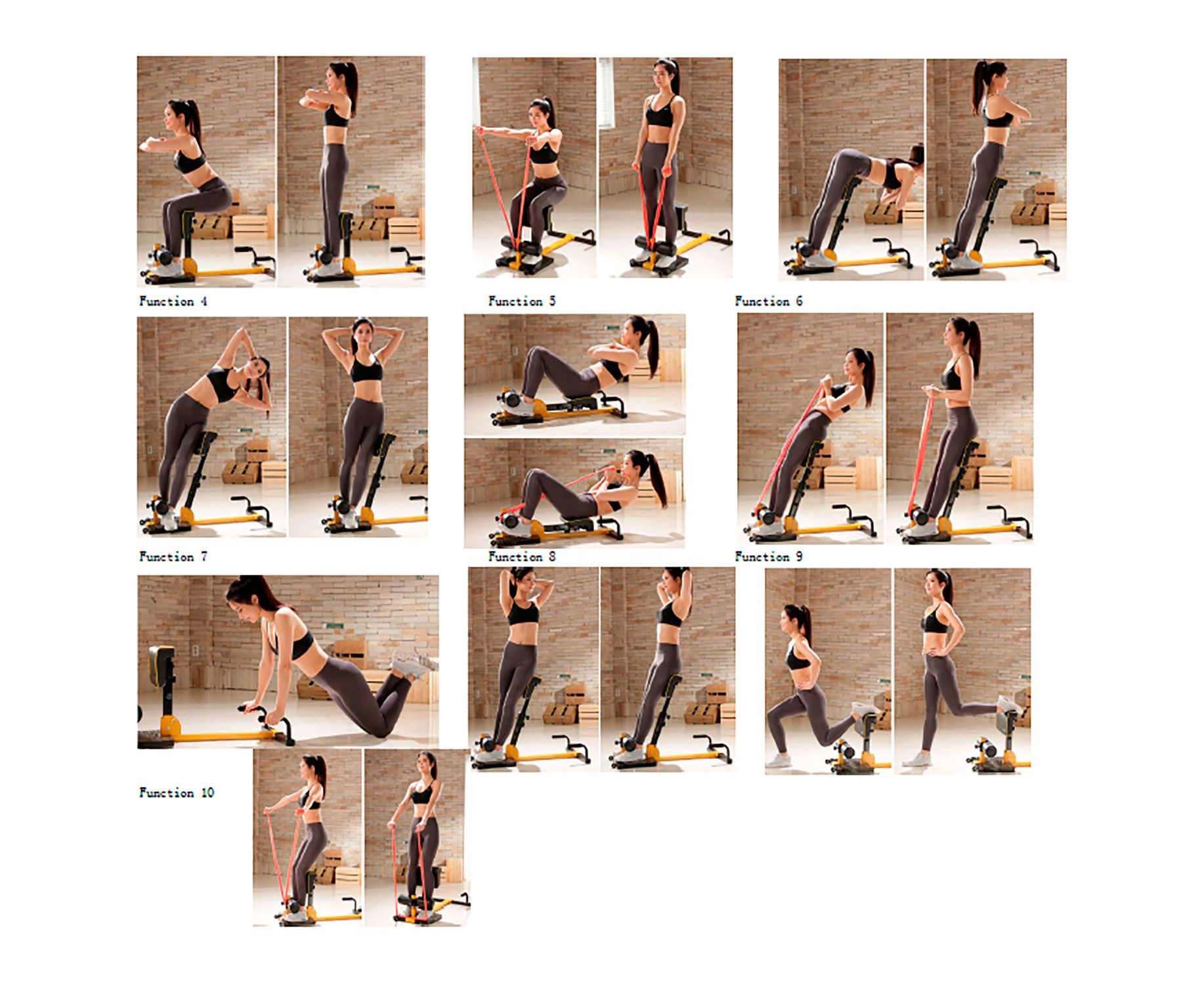 Function 4

Function 5

Function 6

Function 7

Function 8

Function 9

Function 10