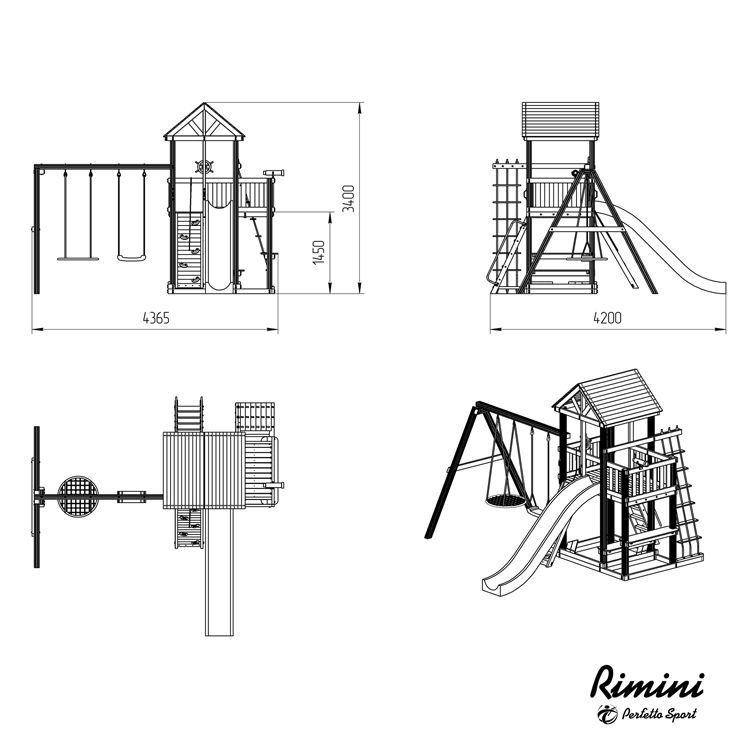 3400
1450
4365
4200
Rimini
Perfetto Sport