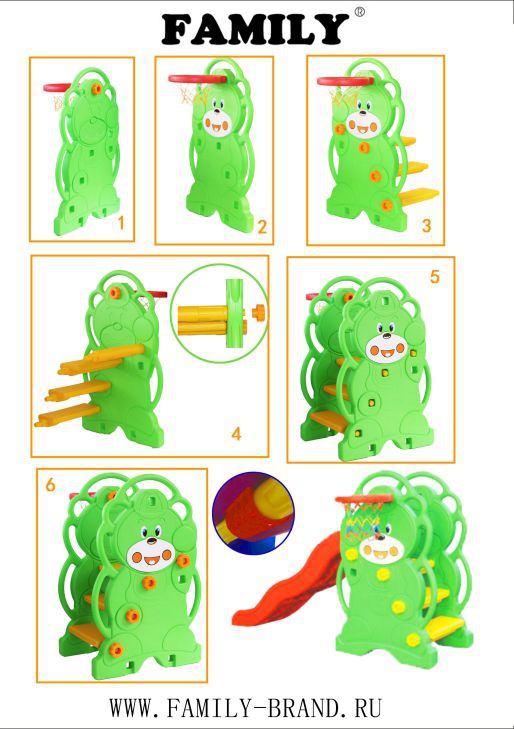 FAMILY®

1

2

3

4

5

6

WWW.FAMILY-BRAND.RU