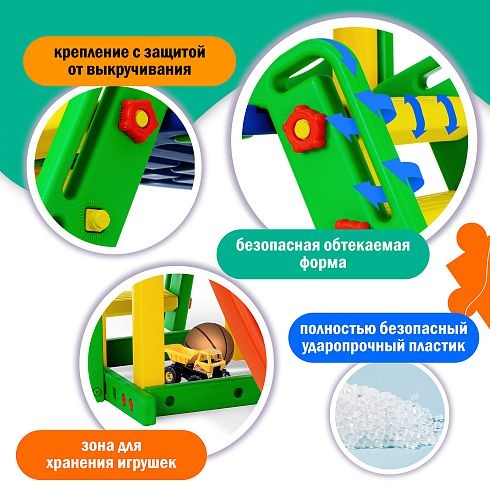 крепление с защитой от выкручивания

безопасная обтекаемая форма

полностью безопасный ударопрочный пластик

зона для хранения игрушек